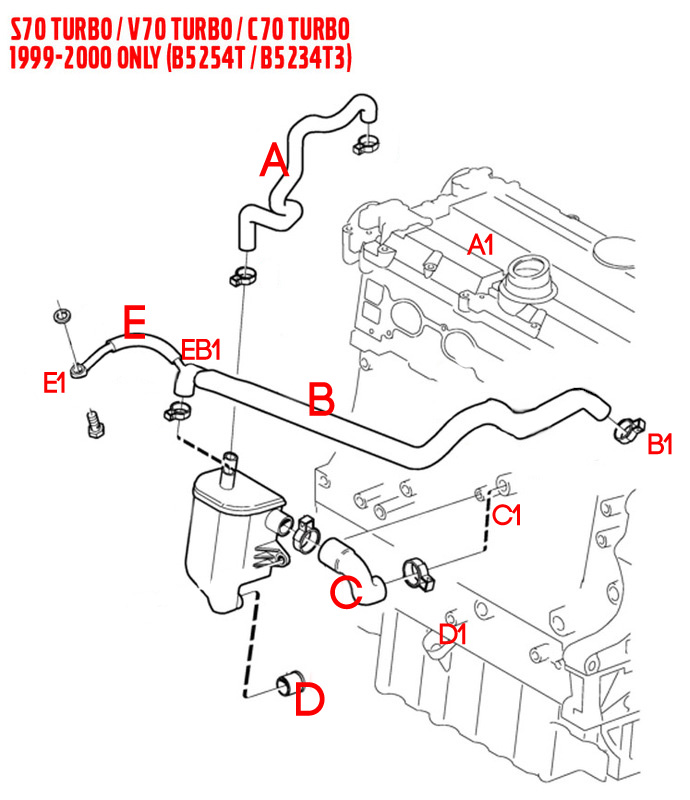 S70 TURBO / V70 TURBO / C70 TURBO
1999-2000 ONLY (B5254T / B5234T3)

A

A1

E

EB1

E1

B

B1

C1

C

D1

D